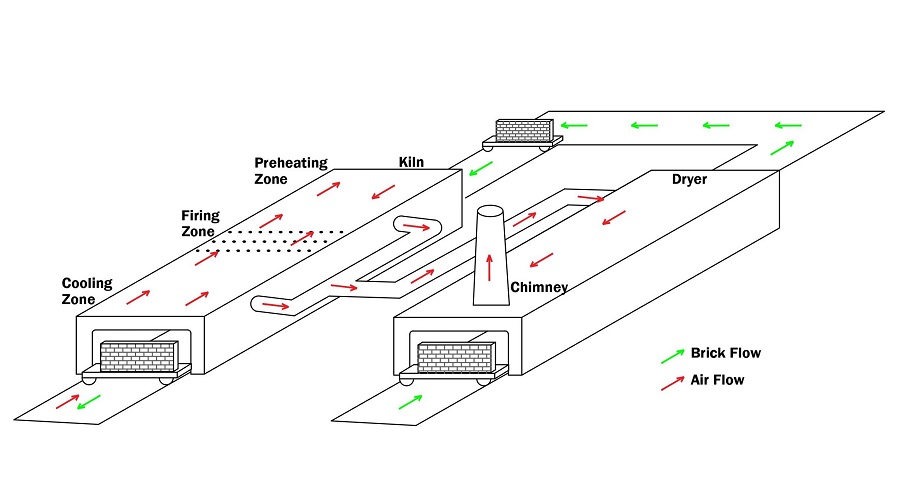 Preheating Zone

Kiln

Dryer

Firing Zone

Cooling Zone

Chimney

Brick Flow

Air Flow